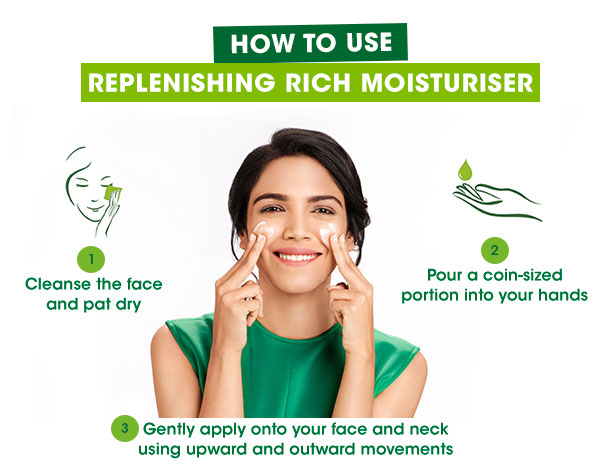 HOW TO USE
REPLENISHING RICH MOISTURISER

1
Cleanse the face and pat dry

2
Pour a coin-sized portion into your hands

3 Gently apply onto your face and neck using upward and outward movements