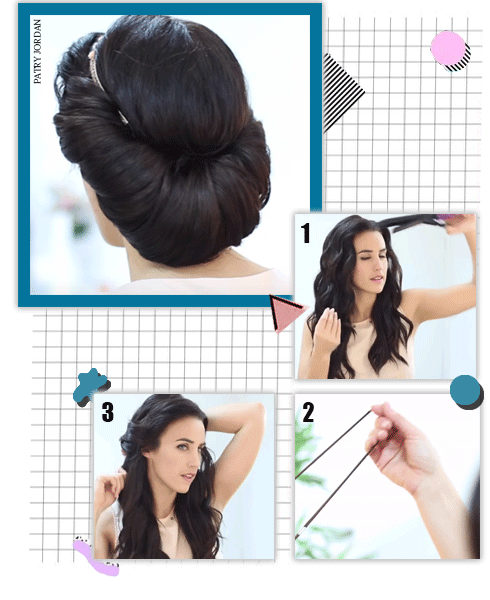 PATRY JORDAN

1

3

2