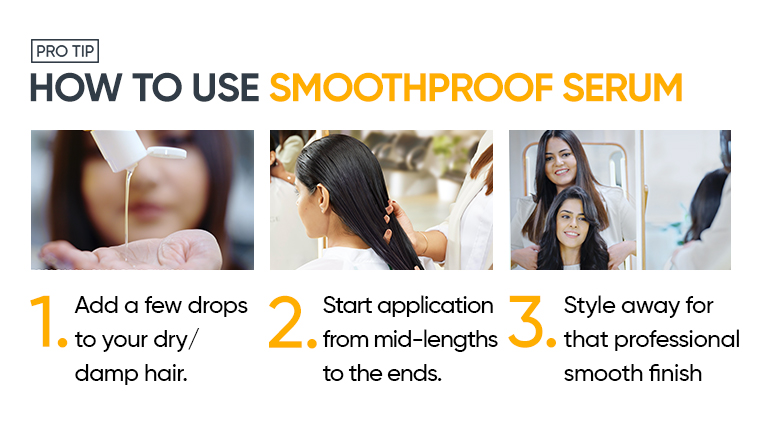 PRO TIP

HOW TO USE SMOOTHPROOF SERUM

1. Add a few drops to your dry/ damp hair.

2. Start application from mid-lengths to the ends.

3. Style away for that professional smooth finish