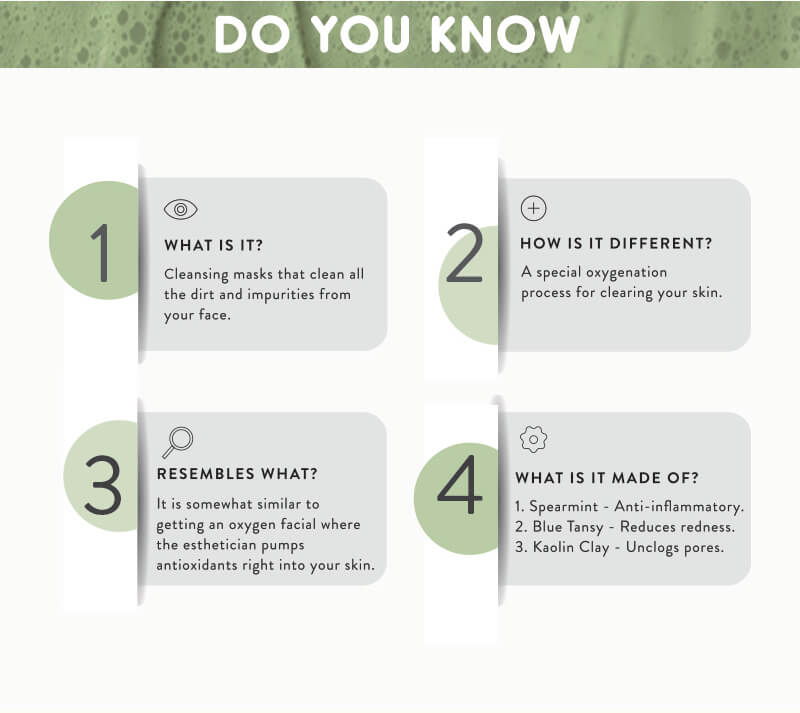 DO YOU KNOW

1

WHAT IS IT?

Cleansing masks that clean all the dirt and impurities from your face.

2

HOW IS IT DIFFERENT?

A special oxygenation process for clearing your skin.

3

RESEMBLES WHAT?

It is somewhat similar to getting an oxygen facial where the esthetician pumps antioxidants right into your skin.

4

WHAT IS IT MADE OF?

1. Spearmint - Anti-inflammatory.
2. Blue Tansy - Reduces redness.
3. Kaolin Clay - Unclogs pores.