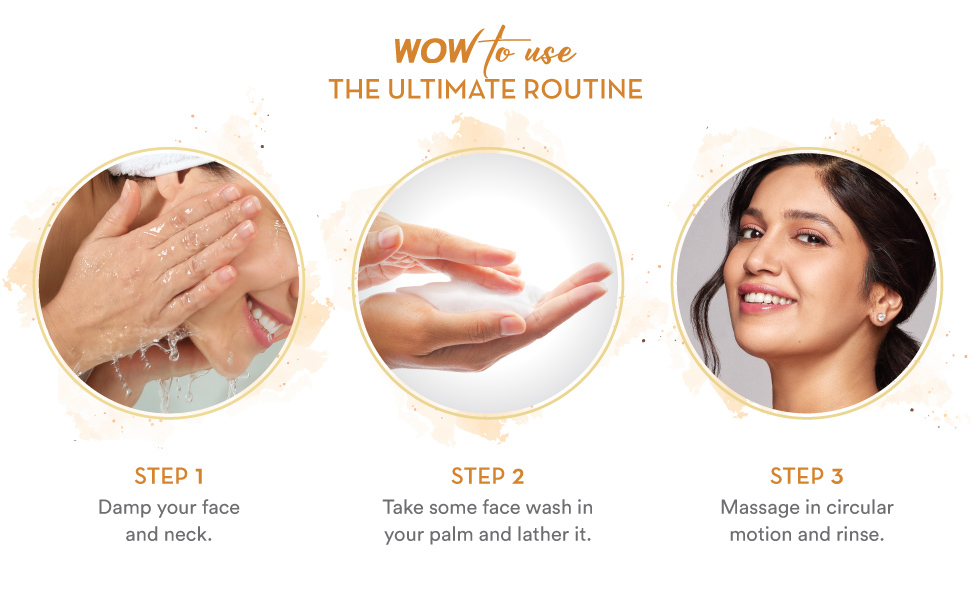 WOW to use
THE ULTIMATE ROUTINE

STEP 1
Damp your face and neck.

STEP 2
Take some face wash in your palm and lather it.

STEP 3
Massage in circular motion and rinse.