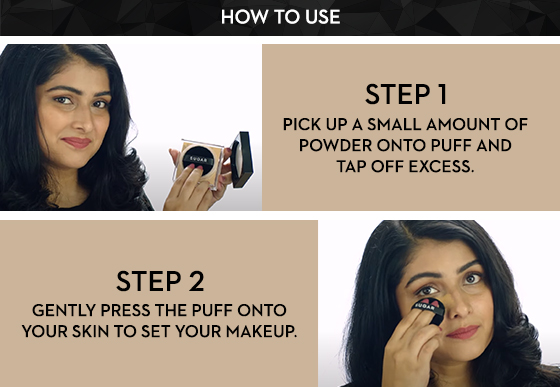 HOW TO USE

SUGAR

STEP 1
PICK UP A SMALL AMOUNT OF POWDER ONTO PUFF AND TAP OFF EXCESS.

STEP 2
GENTLY PRESS THE PUFF ONTO YOUR SKIN TO SET YOUR MAKEUP.

SUGAR