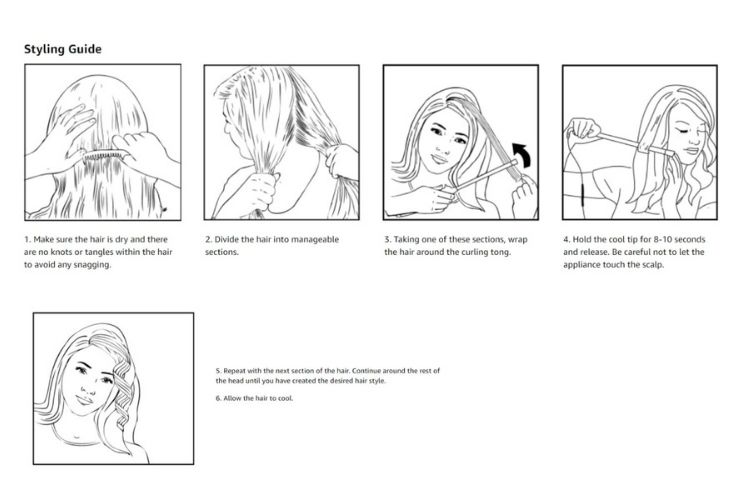 Styling Guide

1. Make sure the hair is dry and there are no knots or tangles within the hair to avoid any snagging.

2. Divide the hair into manageable sections.

3. Taking one of these sections, wrap the hair around the curling tong.

4. Hold the cool tip for 8-10 seconds and release. Be careful not to let the appliance touch the scalp.

5. Repeat with the next section of the hair. Continue around the rest of the head until you have created the desired hair style.

6. Allow the hair to cool.