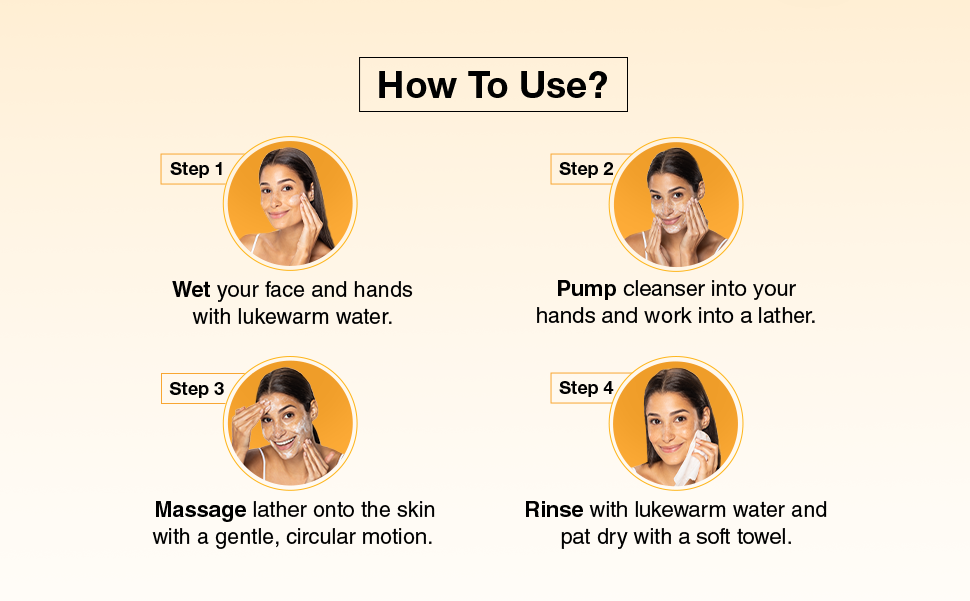 How To Use?

Step 1

Wet your face and hands with lukewarm water.

Step 2

Pump cleanser into your hands and work into a lather.

Step 3

Massage lather onto the skin with a gentle, circular motion.

Step 4

Rinse with lukewarm water and pat dry with a soft towel.