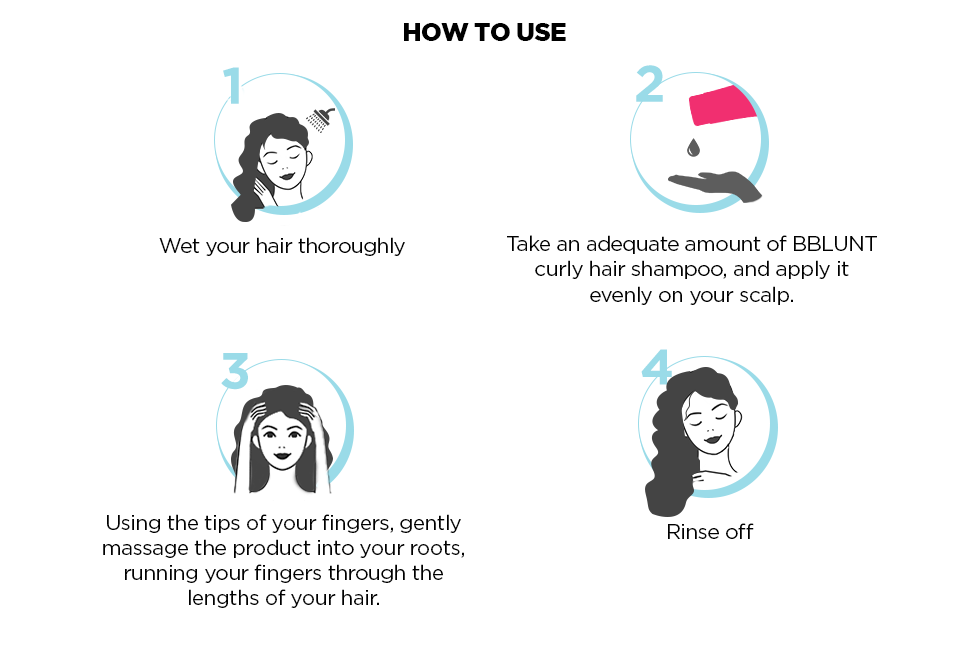 HOW TO USE

1

Wet your hair thoroughly

2

Take an adequate amount of BBLUNT curly hair shampoo, and apply it evenly on your scalp.

3

Using the tips of your fingers, gently massage the product into your roots, running your fingers through the lengths of your hair.

4

Rinse off