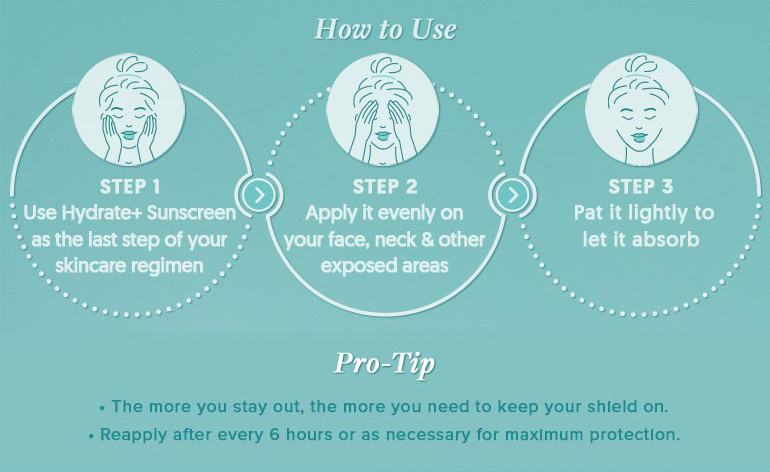 How to Use

STEP 1
Use Hydrate+ Sunscreen as the last step of your skincare regimen

STEP 2
Apply it evenly on your face, neck & other exposed areas

STEP 3
Pat it lightly to let it absorb

Pro-Tip

• The more you stay out, the more you need to keep your shield on.
• Reapply after every 6 hours or as necessary for maximum protection.