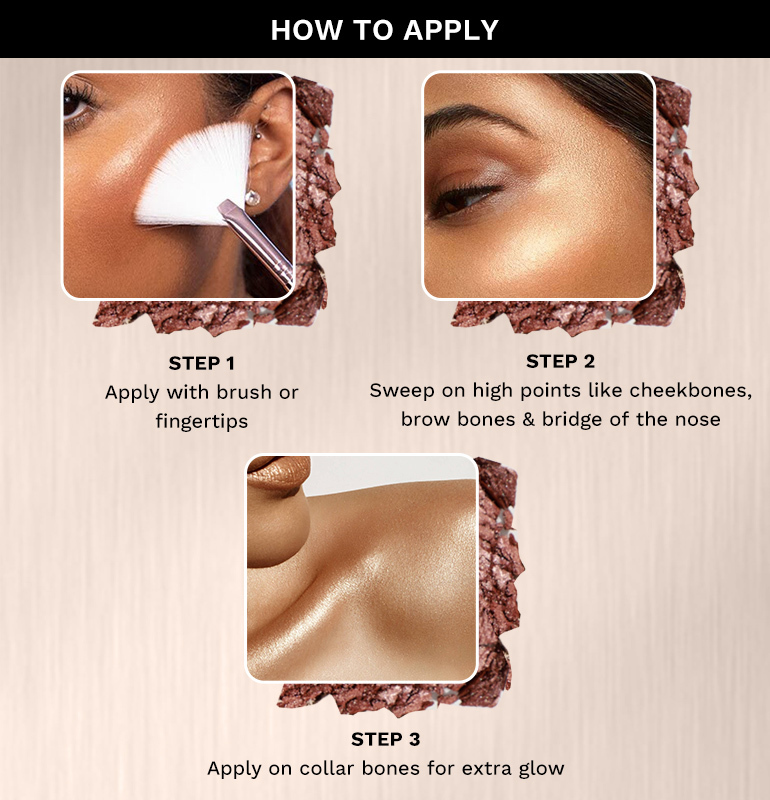 HOW TO APPLY

STEP 1
Apply with brush or fingertips

STEP 2
Sweep on high points like cheekbones, brow bones & bridge of the nose

STEP 3
Apply on collar bones for extra glow