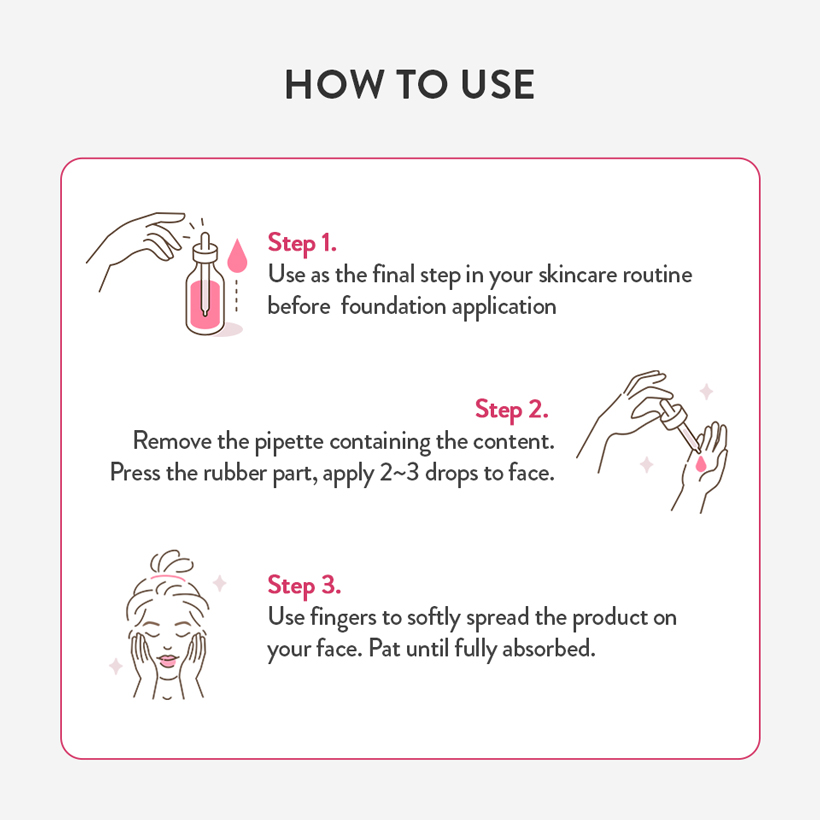 HOW TO USE

Step 1.
Use as the final step in your skincare routine before  foundation application

Step 2.
Remove the pipette containing the content. Press the rubber part, apply 2~3 drops to face.

Step 3.
Use fingers to softly spread the product on your face. Pat until fully absorbed.