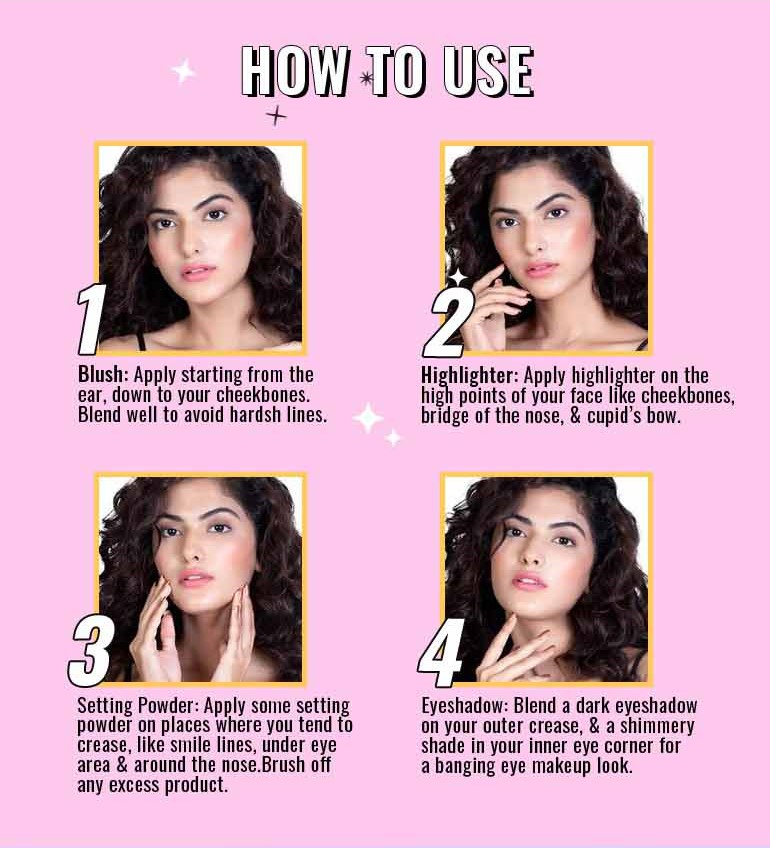 HOW TO USE

1

Blush: Apply starting from the ear, down to your cheekbones. Blend well to avoid hardsh lines.

2

Highlighter: Apply highlighter on the high points of your face like cheekbones, bridge of the nose, & cupid's bow.

3

Setting Powder: Apply some setting powder on places where you tend to crease, like smile lines, under eye area & around the nose.Brush off any excess product.

4

Eyeshadow: Blend a dark eyeshadow on your outer crease, & a shimmery shade in your inner eye corner for a banging eye makeup look.