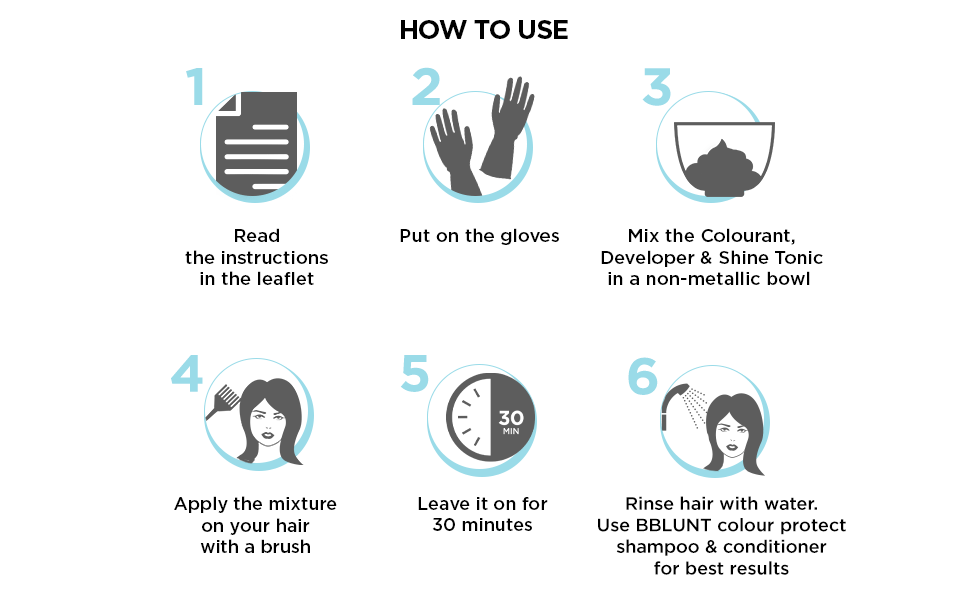 HOW TO USE

1

Read the instructions in the leaflet

2

Put on the gloves

3

Mix the Colourant, Developer & Shine Tonic in a non-metallic bowl

4

Apply the mixture on your hair with a brush

5

30 MIN

Leave it on for 30 minutes

6

Rinse hair with water. Use BBLUNT colour protect shampoo & conditioner for best results