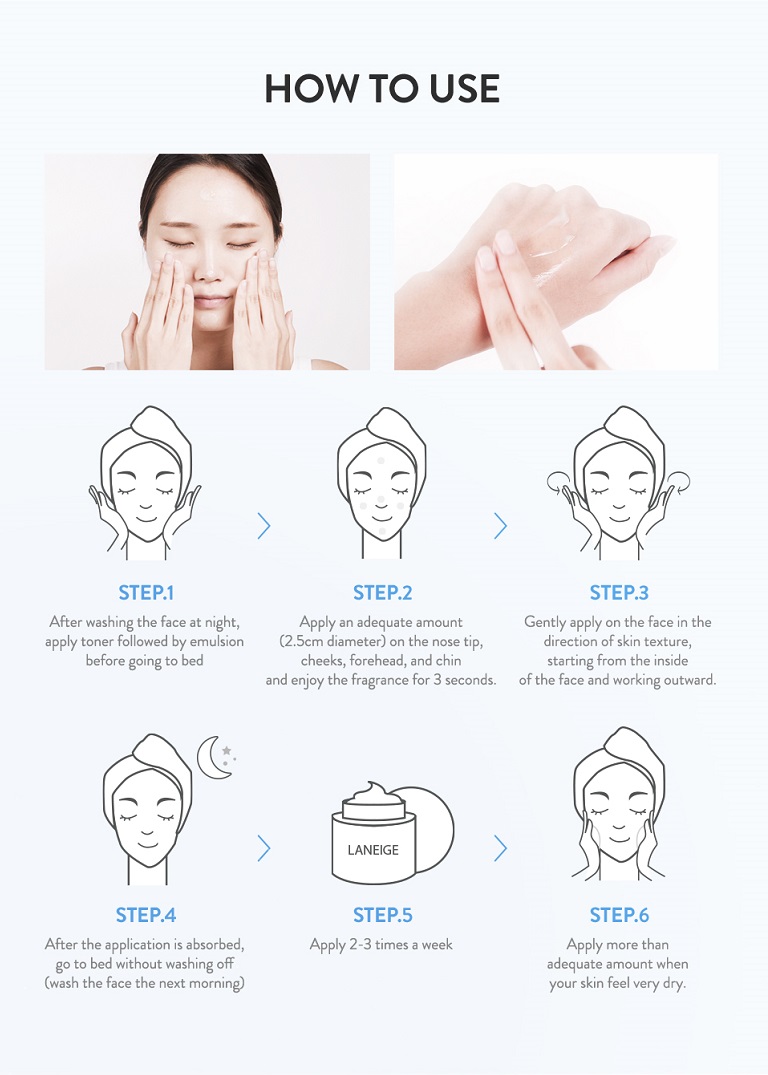 HOW TO USE

STEP.1
After washing the face at night, apply toner followed by emulsion before going to bed

STEP.2
Apply an adequate amount (2.5cm diameter) on the nose tip, cheeks, forehead, and chin and enjoy the fragrance for 3 seconds.

STEP.3
Gently apply on the face in the direction of skin texture, starting from the inside of the face and working outward.

STEP.4
After the application is absorbed, go to bed without washing off (wash the face the next morning)

LANEIGE

STEP.5
Apply 2-3 times a week

STEP.6
Apply more than adequate amount when your skin feel very dry.