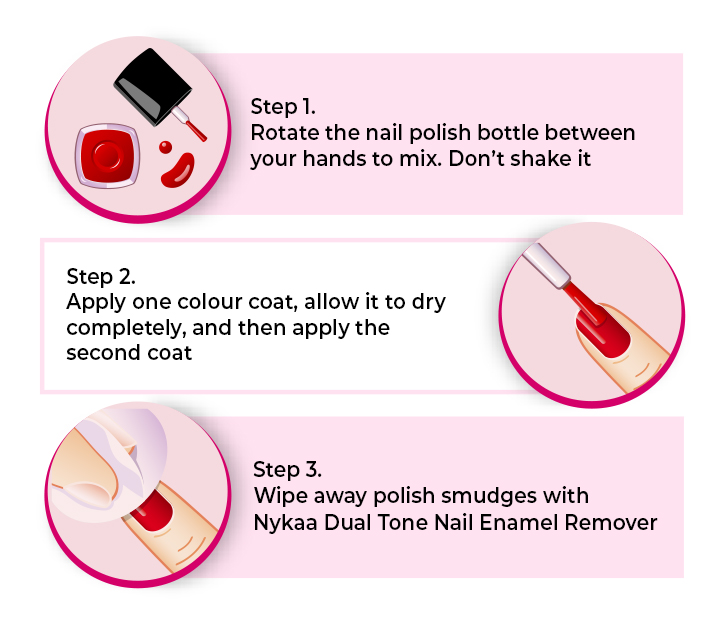 Step 1.
Rotate the nail polish bottle between your hands to mix. Don’t shake it

Step 2.
Apply one colour coat, allow it to dry completely, and then apply the second coat

Step 3.
Wipe away polish smudges with Nykaa Dual Tone Nail Enamel Remover