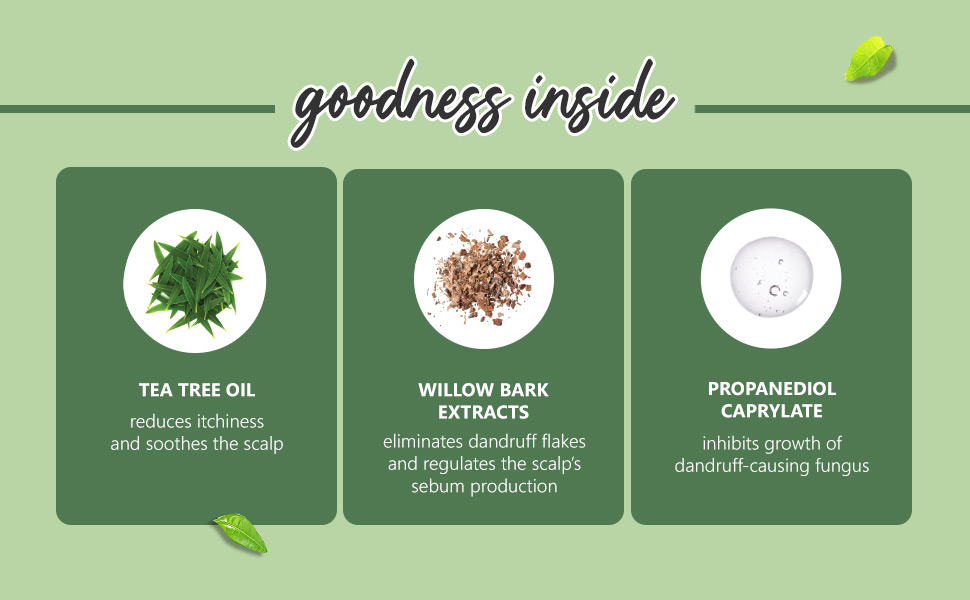 goodness inside

TEA TREE OIL
reduces itchiness and soothes the scalp

WILLOW BARK EXTRACTS
eliminates dandruff flakes and regulates the scalp's sebum production

PROPANEDIOL CAPRYLATE
inhibits growth of dandruff-causing fungus